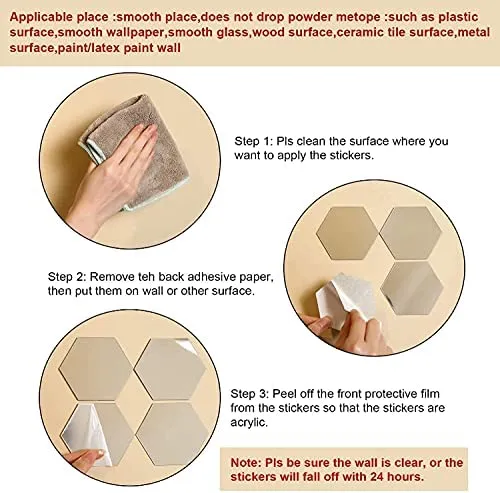 Applicable place :smooth place,does not drop powder metope :such as plastic surface,smooth wallpaper,smooth glass,wood surface,ceramic tile surface,metal surface,paint/latex paint wall

Step 1: Pls clean the surface where you want to apply the stickers.

Step 2: Remove teh back adhesive paper, then put them on wall or other surface.

Step 3: Peel off the front protective film from the stickers so that the stickers are acrylic.

Note: Pls be sure the wall is clear, or the stickers will fall off with 24 hours.